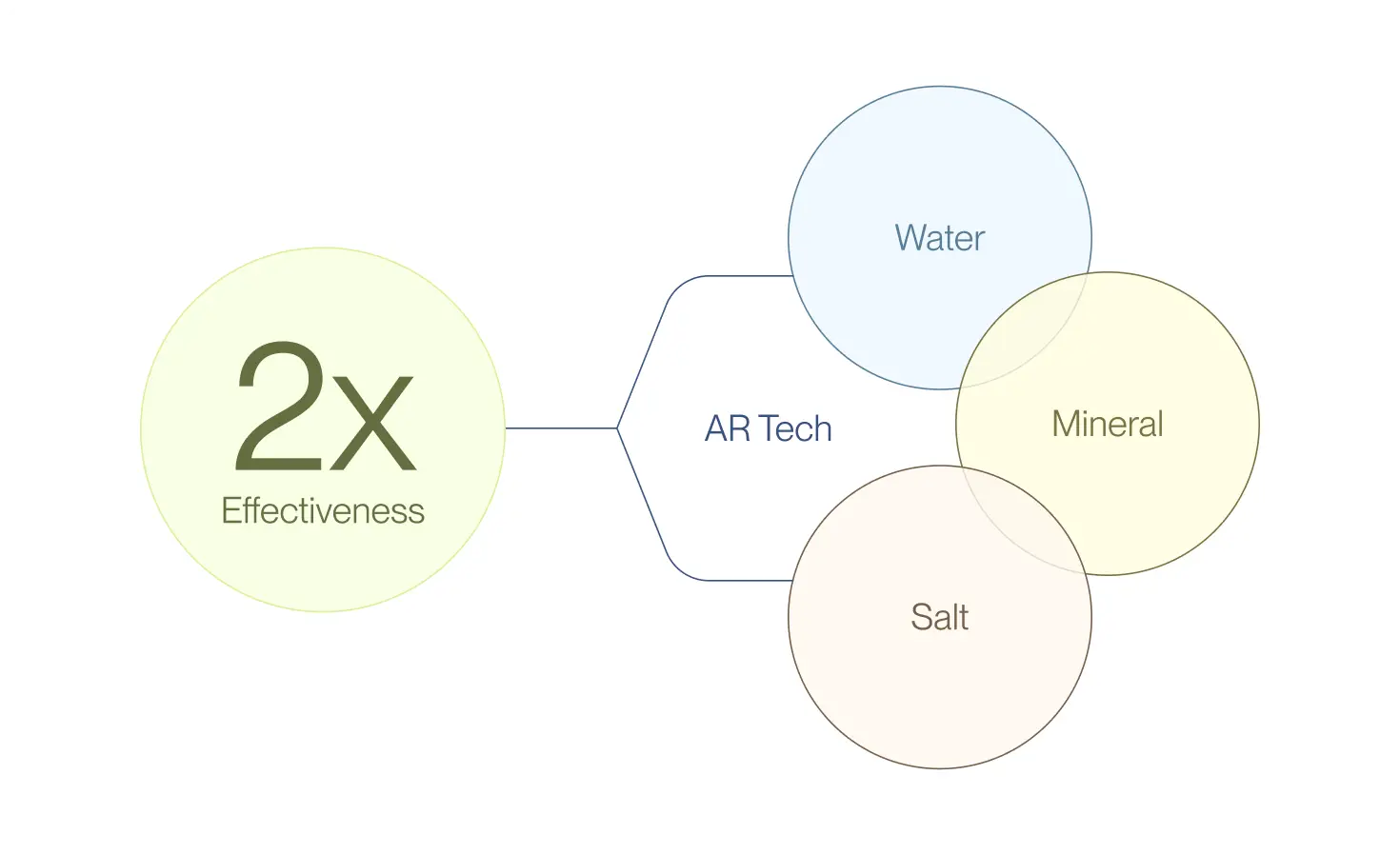 2x
Effectiveness

AR Tech

Water

Mineral

Salt